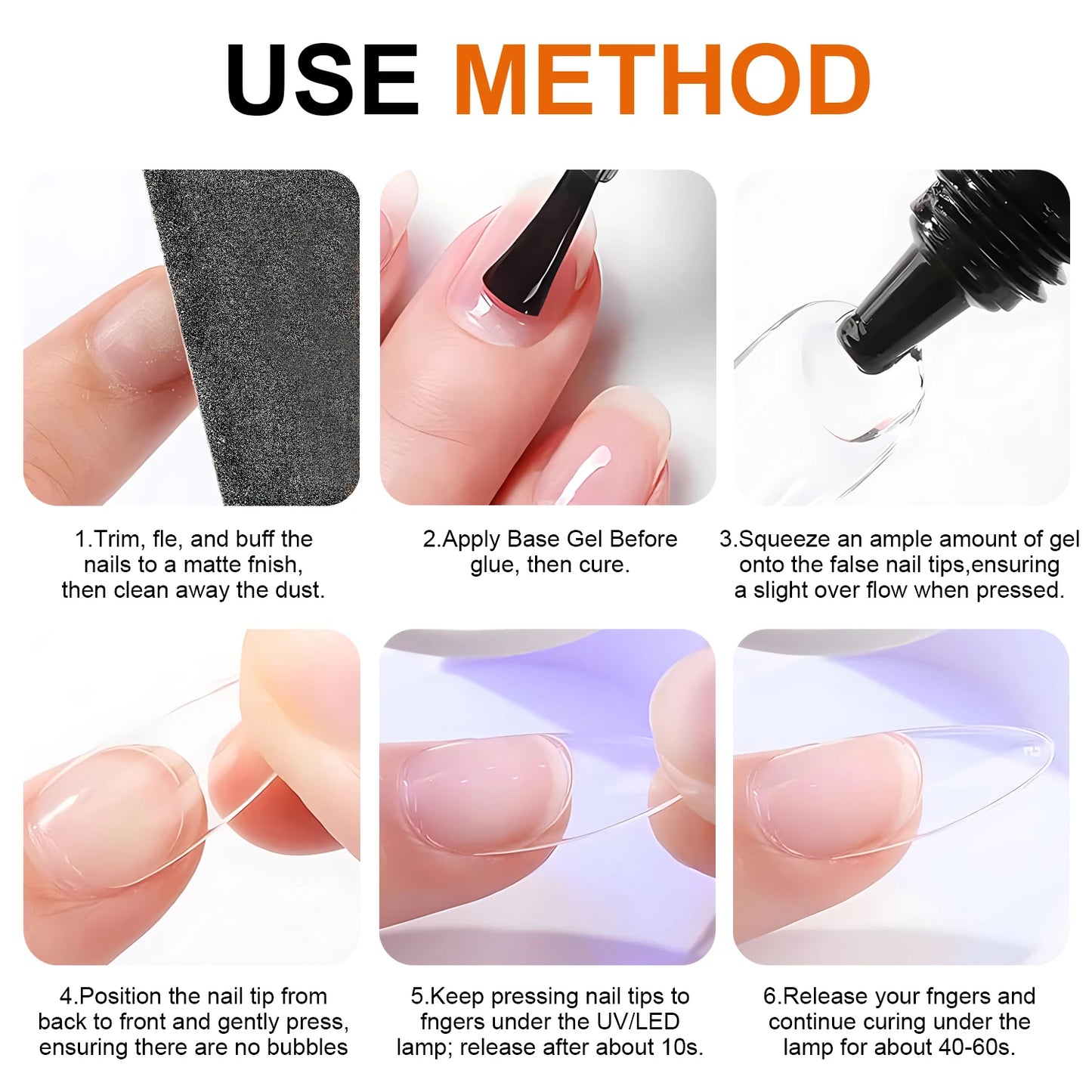 USE METHOD

1.Trim, fle, and buff the nails to a matte fnish, then clean away the dust.

2.Apply Base Gel Before glue, then cure.

3.Squeeze an ample amount of gel onto the false nail tips,ensuring a slight over flow when pressed.

4.Position the nail tip from back to front and gently press, ensuring there are no bubbles

5.Keep pressing nail tips to fngers under the UV/LED lamp; release after about 10s.

6.Release your fngers and continue curing under the lamp for about 40-60s.